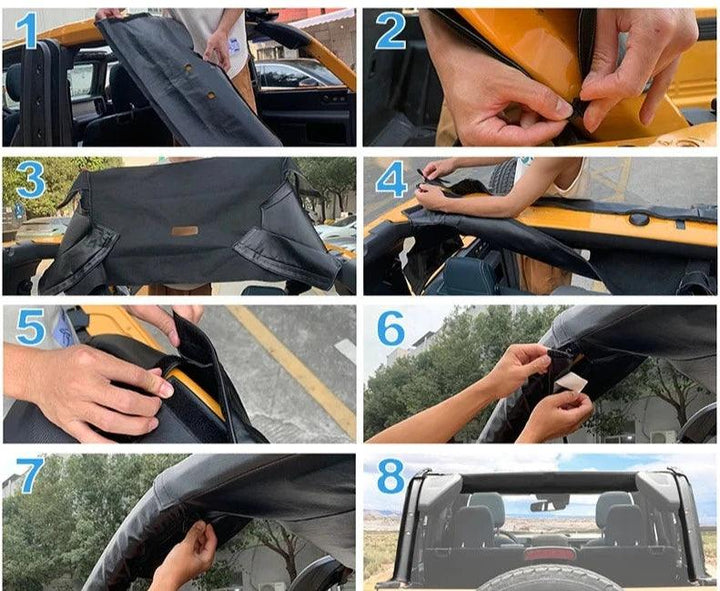 1

2

3

4

5

6

7

8